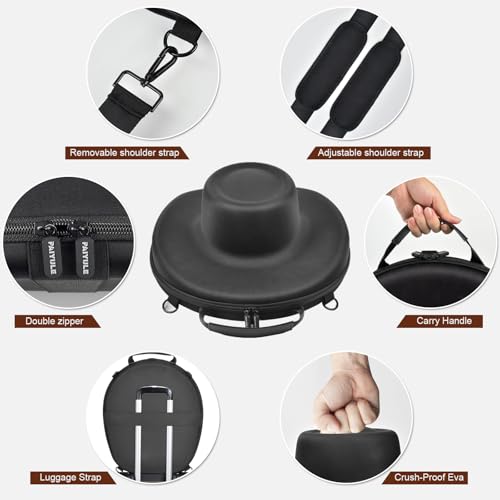 Removable shoulder strap

Adjustable shoulder strap

PAIYULE

PAIYULE

Double zipper

Carry Handle

Luggage Strap

Crush-Proof Eva